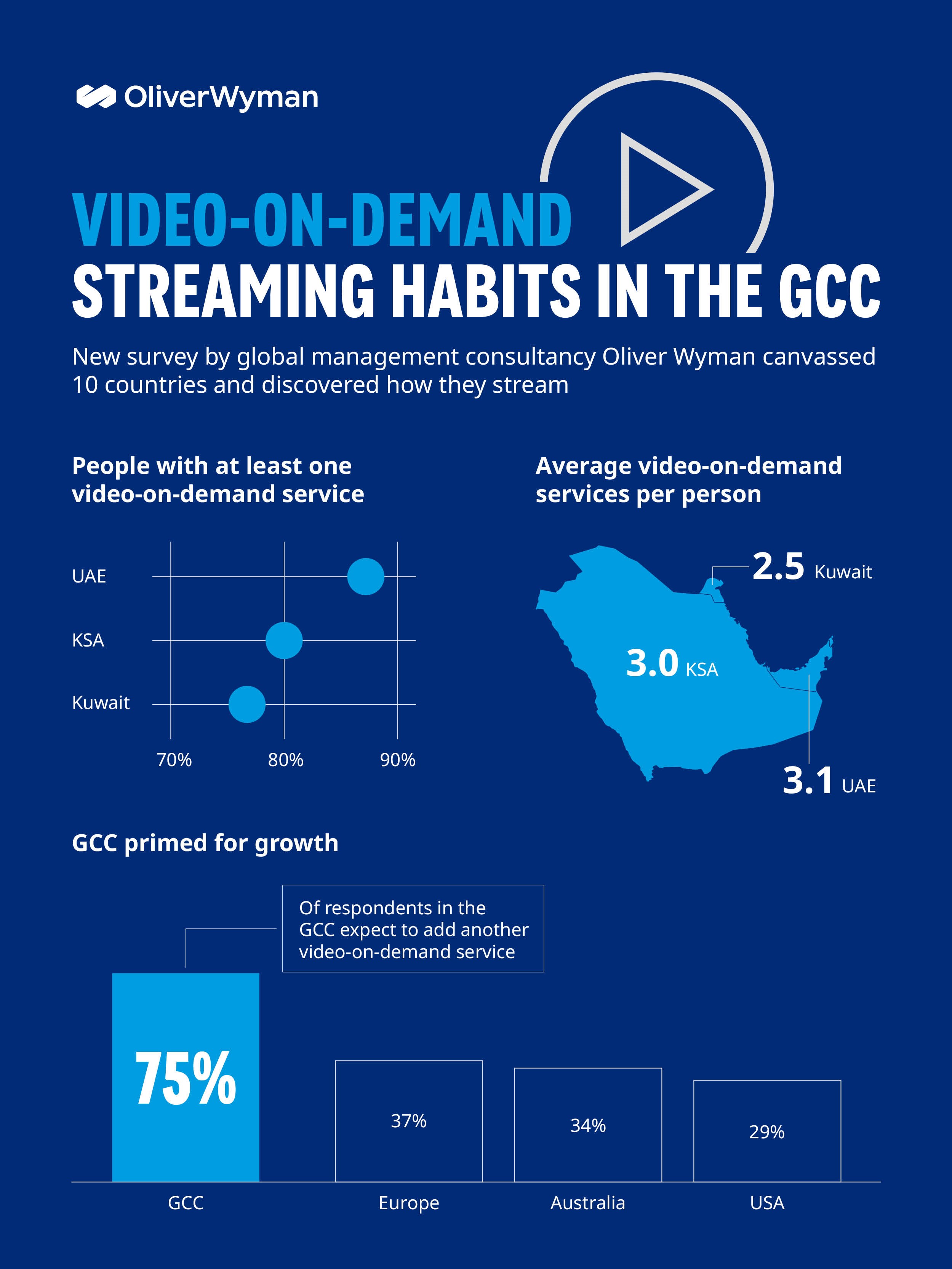 OliverWyman

VIDEO-ON-DEMAND
STREAMING HABITS IN THE GCC

New survey by global management consultancy Oliver Wyman canvassed 10 countries and discovered how they stream

People with at least one video-on-demand service

UAE
KSA
Kuwait

70%
80%
90%

Average video-on-demand services per person

2.5 Kuwait
3.0 KSA
3.1 UAE

GCC primed for growth

Of respondents in the GCC expect to add another video-on-demand service

75%
37%
34%
29%

GCC
Europe
Australia
USA